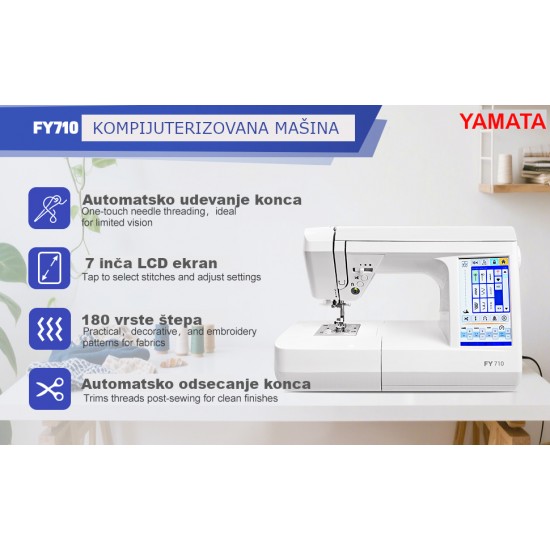 FY710 KOMPIJUTERIZOVANA MAŠINA

YAMATA

Automatsko udevanje konca
One-touch needle threading, ideal for limited vision

7 inča LCD ekran
Tap to select stitches and adjust settings

180 vrste štepa
Practical, decorative, and embroidery patterns for fabrics

Automatsko odsecanje konca
Trims threads post-sewing for clean finishes

FY 710